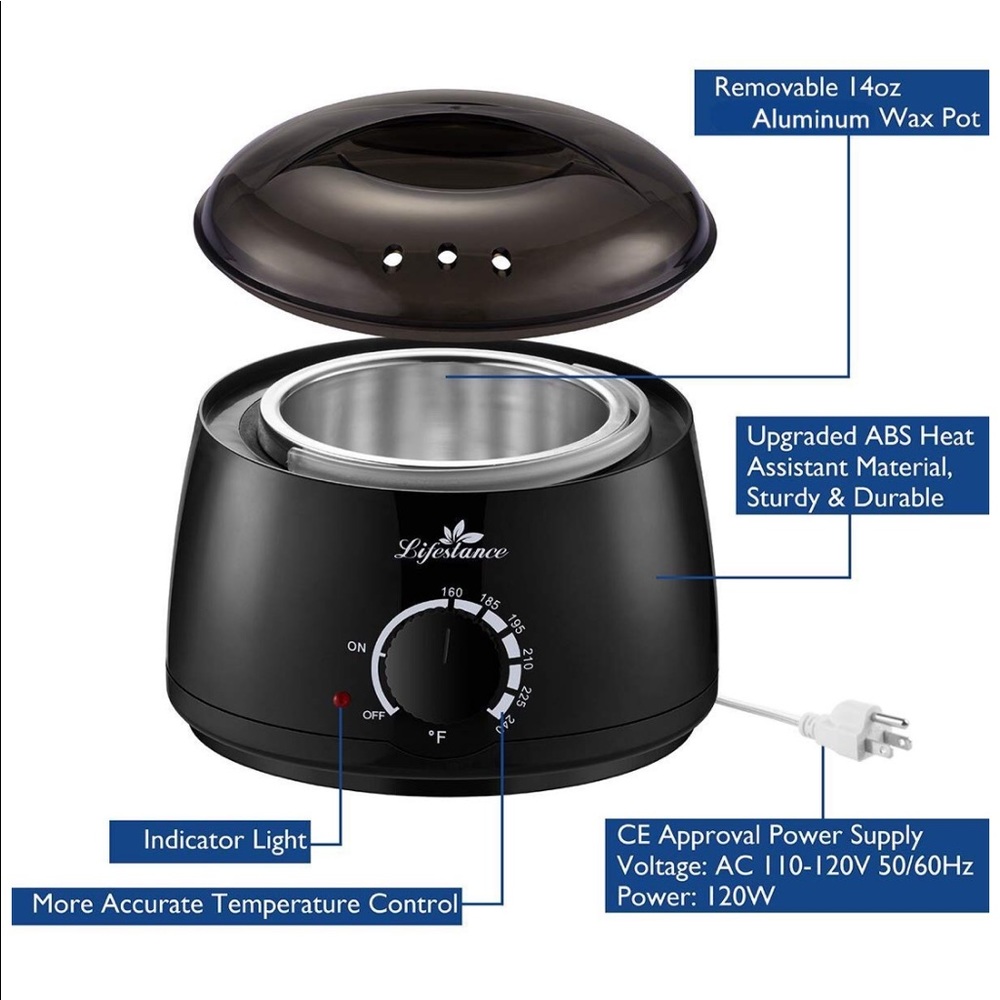 Removable 14oz
Aluminum Wax Pot

Upgraded ABS Heat
Assistant Material,
Sturdy & Durable

Lifestance

160
185
195
210
225
240
ON
OFF
°F

Indicator Light

More Accurate Temperature Control

CE Approval Power Supply
Voltage: AC 110-120V 50/60Hz
Power: 120W